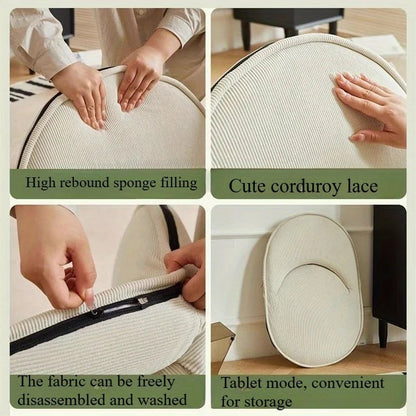 High rebound sponge filling

Cute corduroy lace

The fabric can be freely disassembled and washed

Tablet mode, convenient for storage